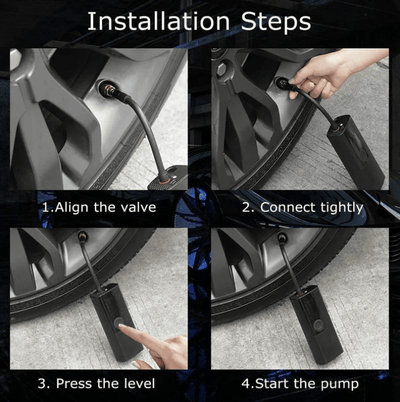 Installation Steps

1.Align the valve

2. Connect tightly

3. Press the level

4.Start the pump