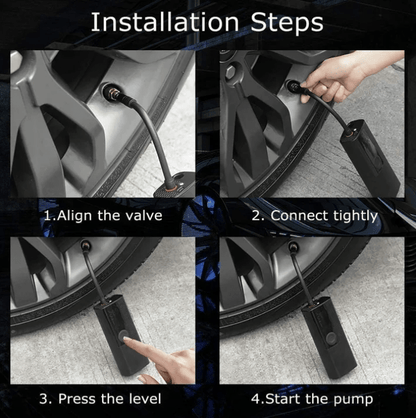 Installation Steps

1.Align the valve

2. Connect tightly

3. Press the level

4.Start the pump